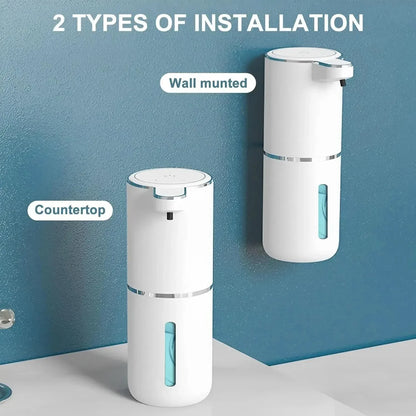 2 TYPES OF INSTALLATION

Wall munted

Countertop