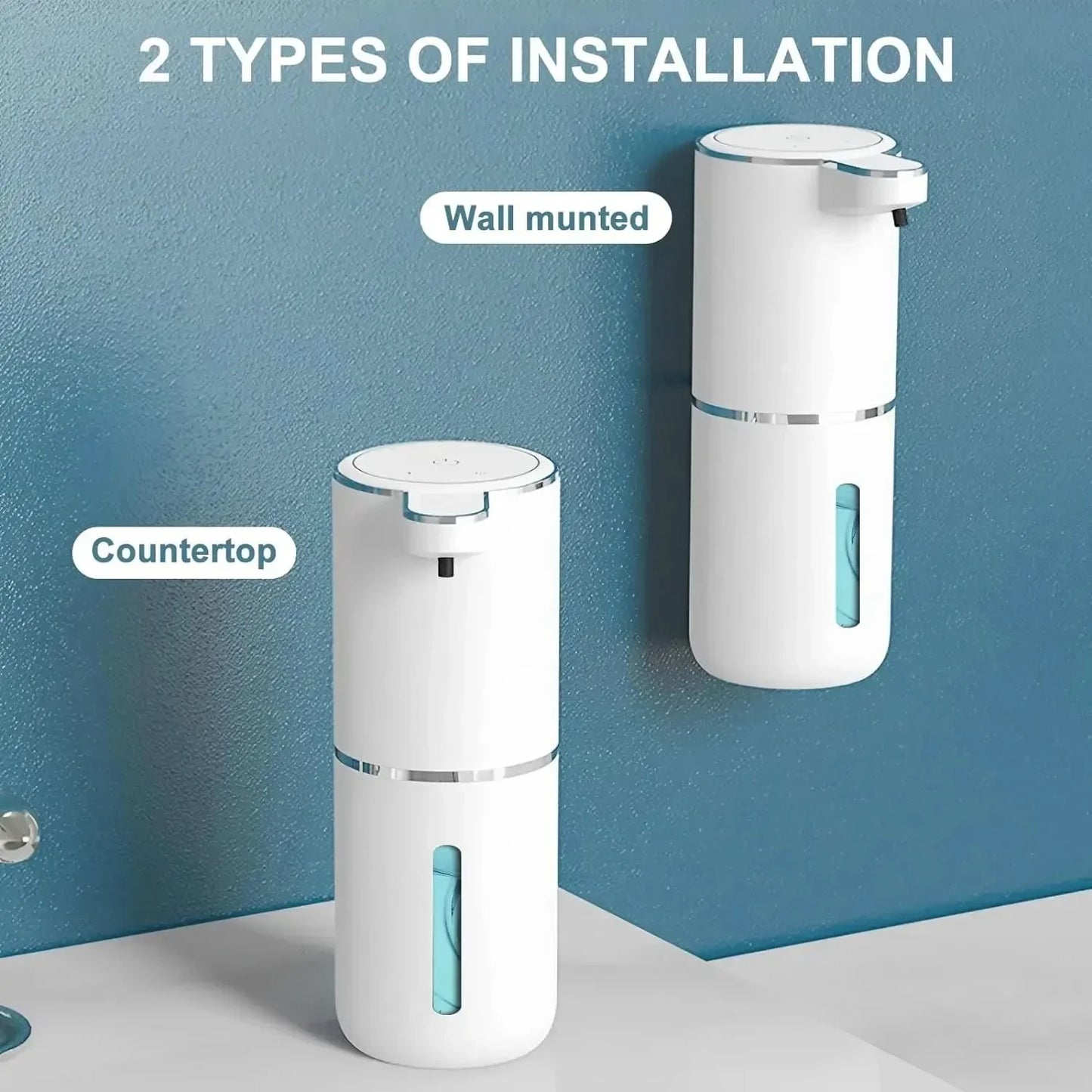 2 TYPES OF INSTALLATION

Wall munted

Countertop