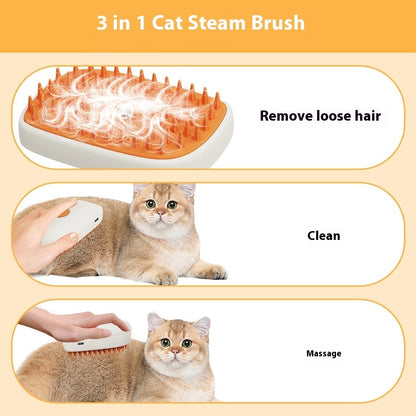 3 in 1 Cat Steam Brush

Remove loose hair

Clean

Massage